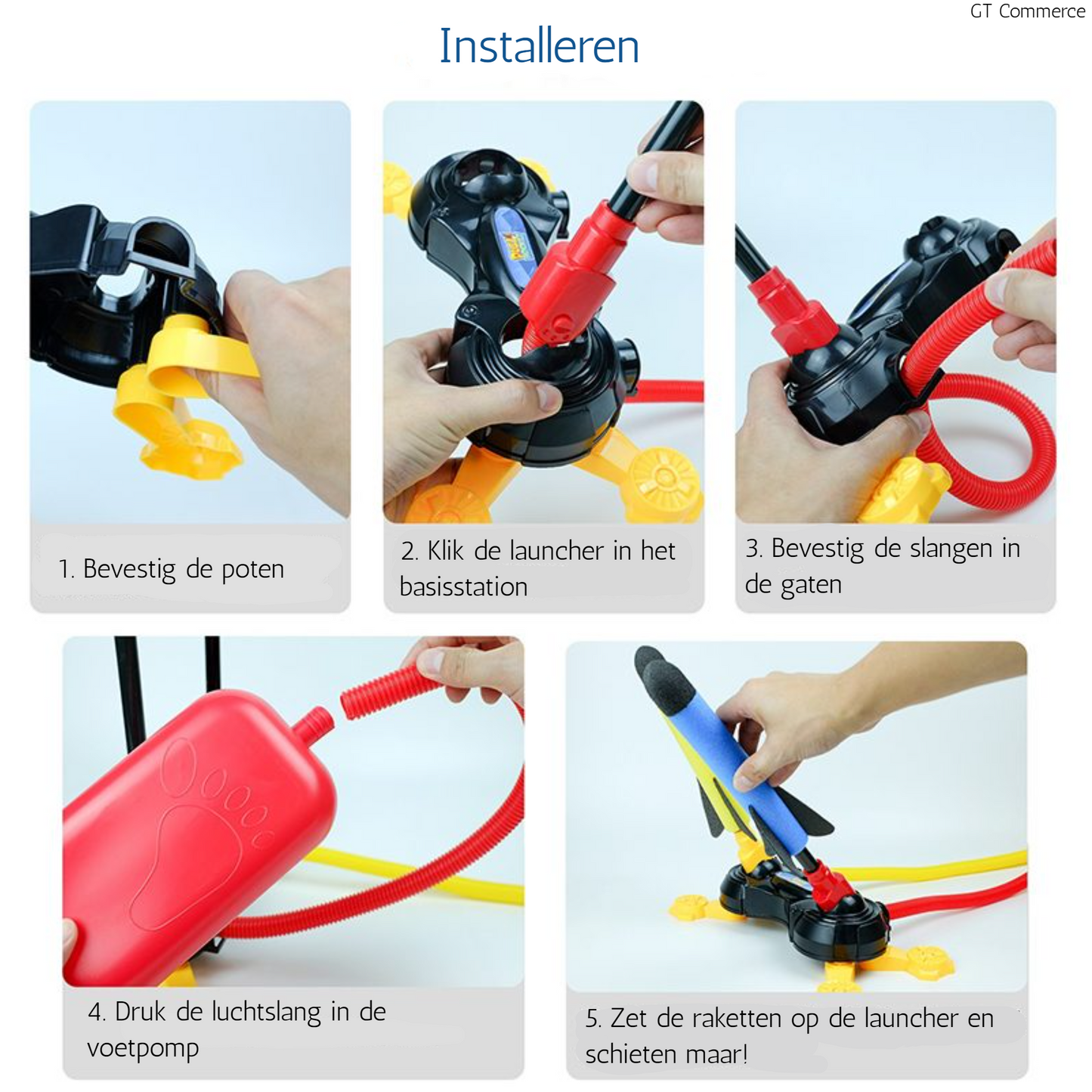 GT Commerce

Installeren

1. Bevestig de poten

2. Klik de launcher in het basisstation

3. Bevestig de slangen in de gaten

4. Druk de luchtslang in de voetpomp

5. Zet de raketten op de launcher en schieten maar!